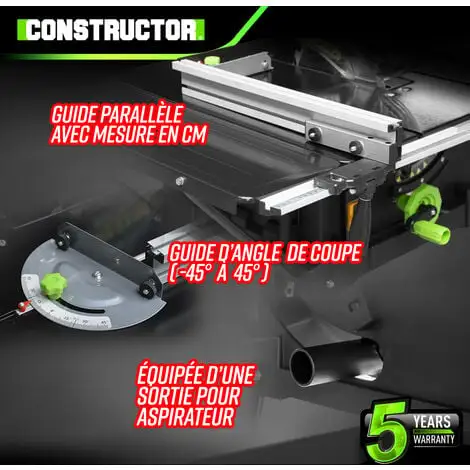 CONSTRUCTOR

GUIDE PARALLÈLE AVEC MESURE EN CM

GUIDE D'ANGLE DE COUPE (-45° À 45°)

ÉQUIPÉE D'UNE SORTIE POUR ASPIRATEUR

5 YEARS WARRANTY